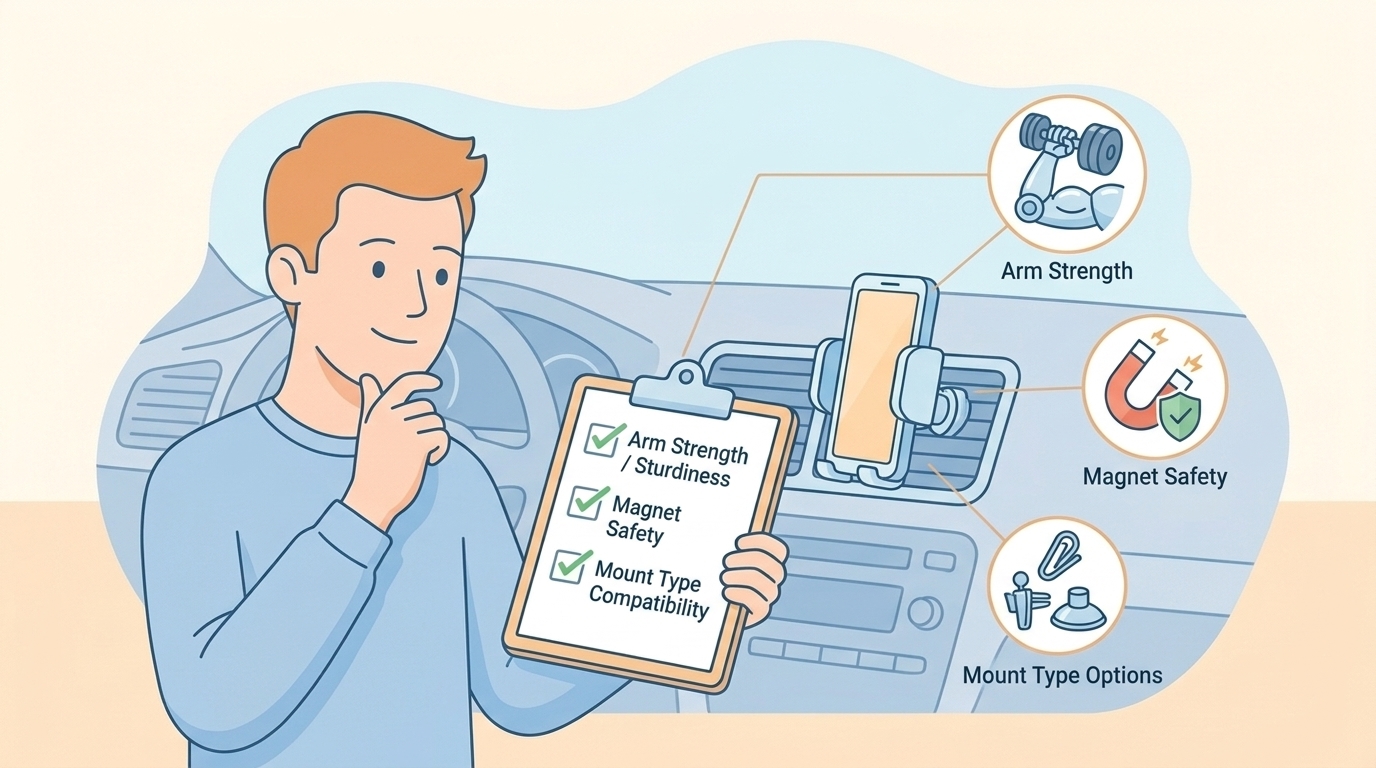 Arm Strength / Sturdiness

Magnet Safety

Mount Type Compatibility

Arm Strength

Magnet Safety

Mount Type Options